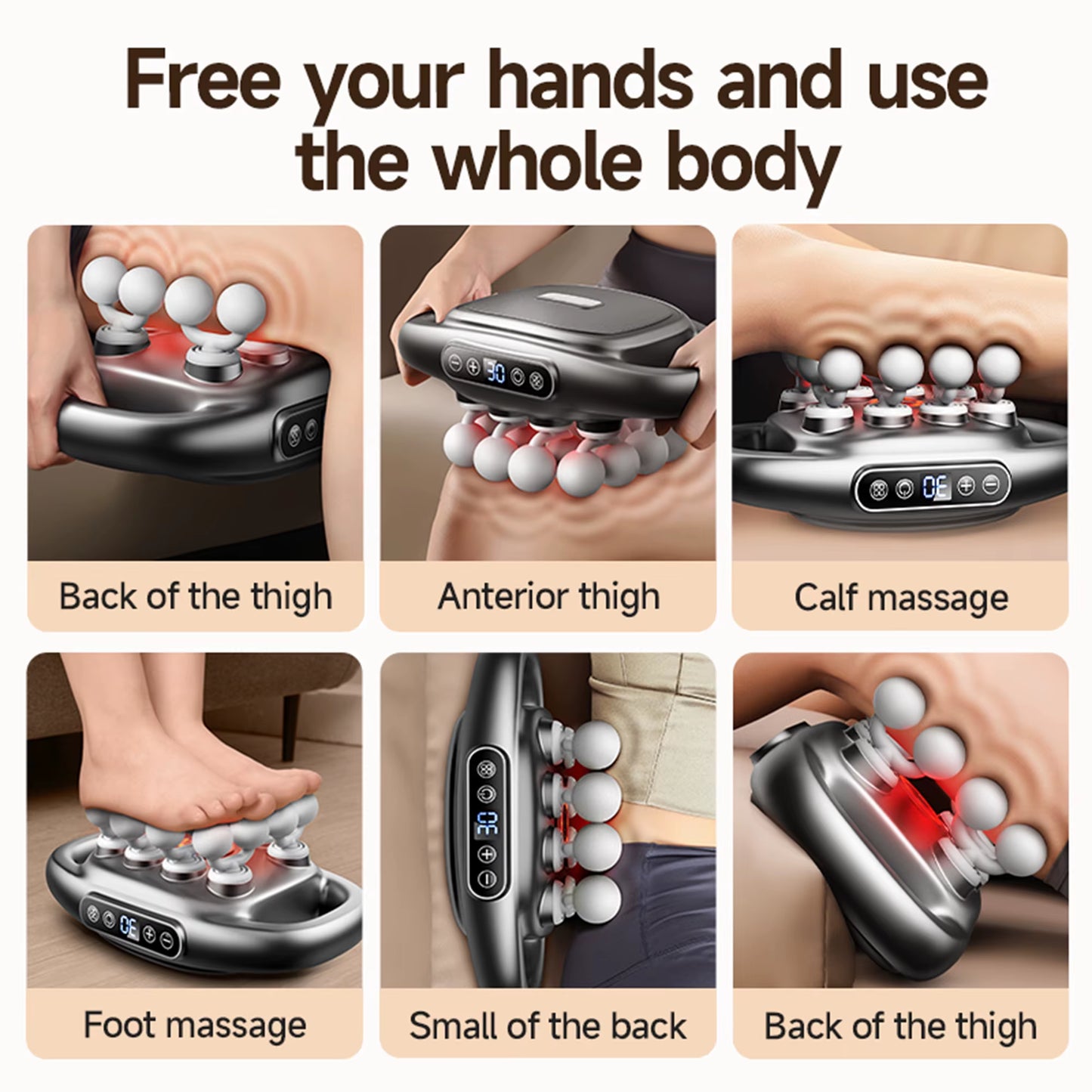 Free your hands and use the whole body

30

Back of the thigh

Anterior thigh

Calf massage

Foot massage

Small of the back

Back of the thigh